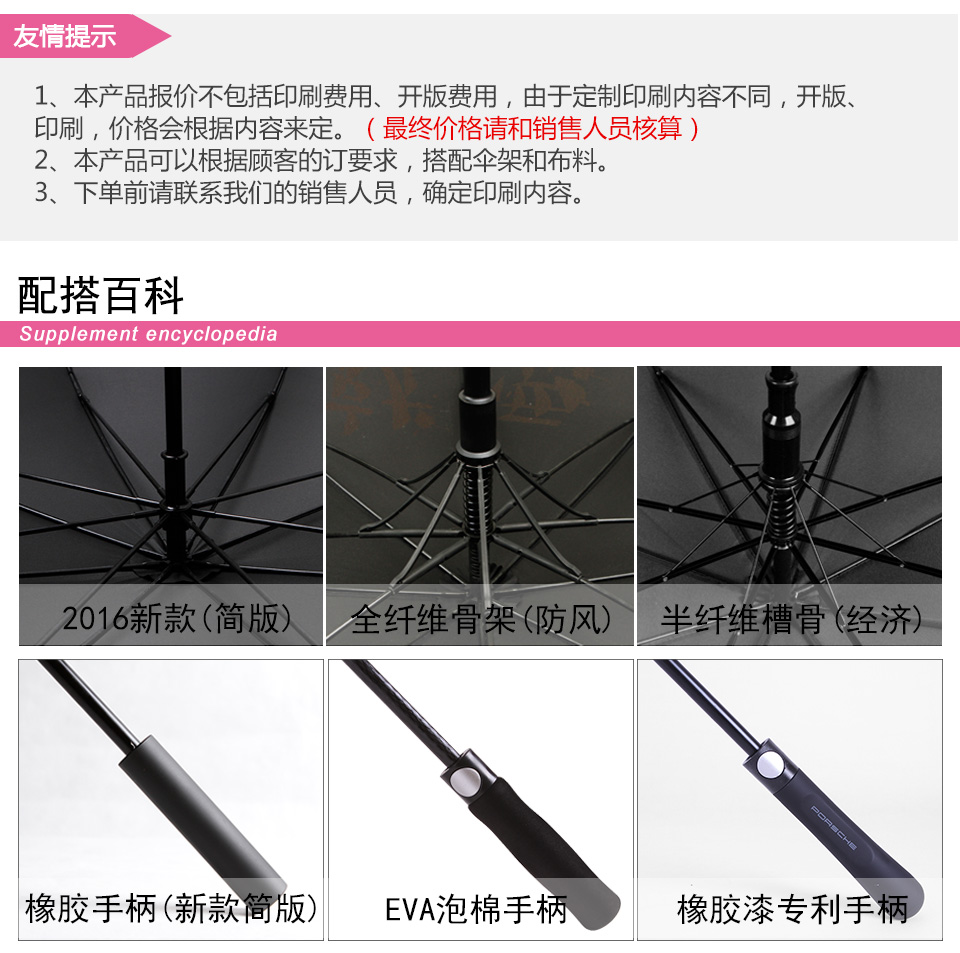 友情提示

1、本产品报价不包括印刷费用、开版费用，由于定制印刷内容不同，开版、印刷，价格会根据内容来定。（最终价格请和销售人员核算）
2、本产品可以根据顾客的订要求，搭配伞架和布料。
3、下单前请联系我们的销售人员，确定印刷内容。

配搭百科
Supplement encyclopedia

2016新款(简版)
全纤维骨架(防风)
半纤维槽骨(经济)

橡胶手柄(新款简版)
EVA泡棉手柄
PORSCHE
橡胶漆专利手柄